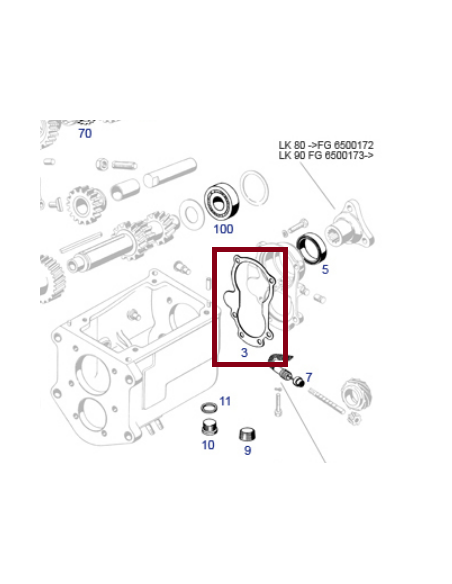 70

LK 80 ->FG 6500172
LK 90 FG 6500173->

100

5

3

7

11

10

9